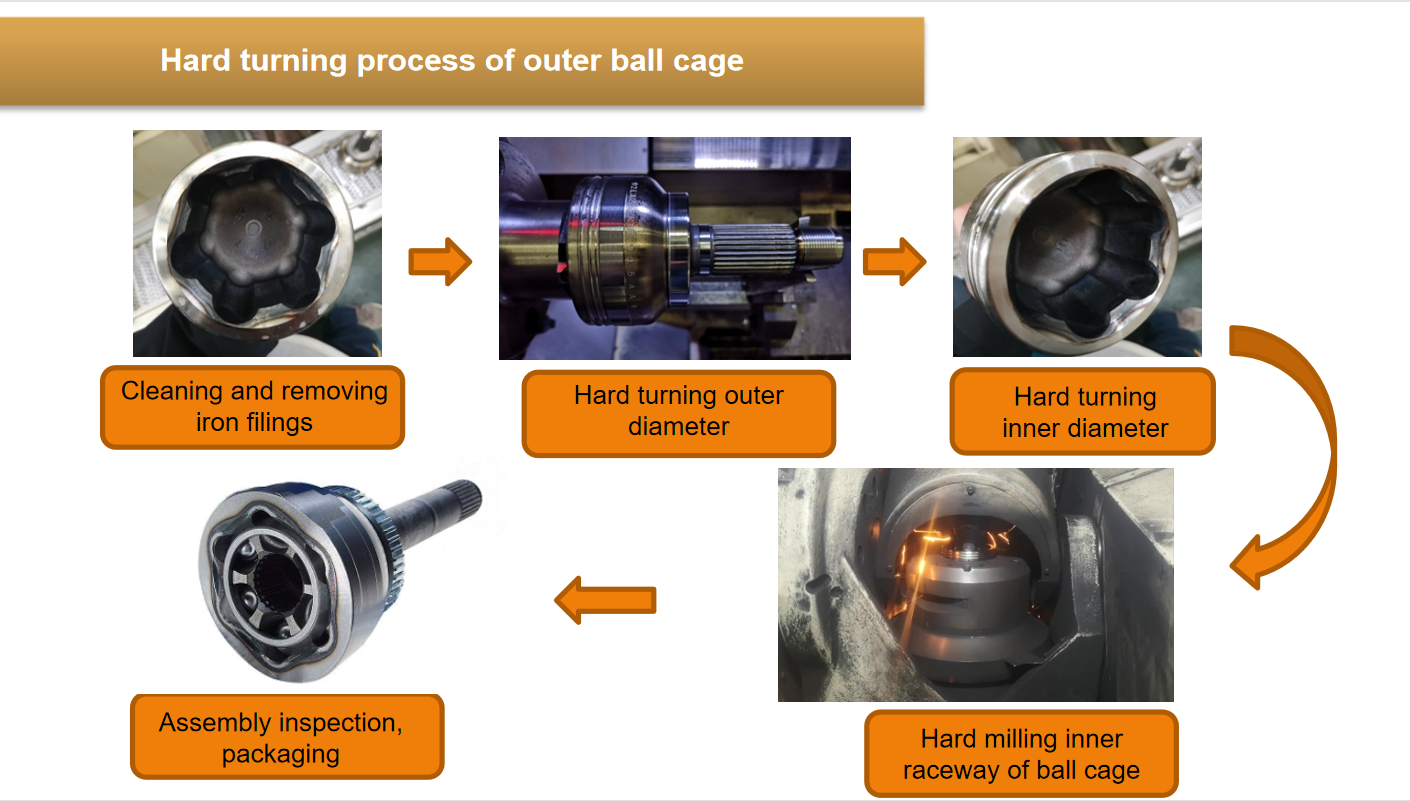 Hard turning process of outer ball cage

Cleaning and removing iron filings

Hard turning outer diameter

Hard turning inner diameter

Hard milling inner raceway of ball cage

Assembly inspection, packaging